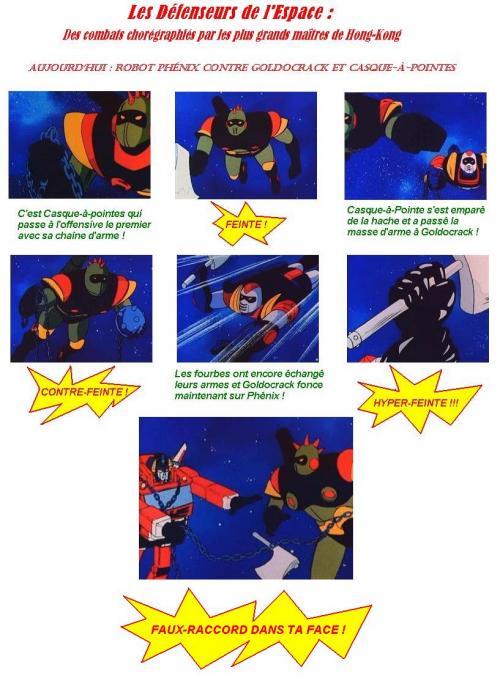 Les Défenseurs de l'Espace :
Des combats chorégraphiés par les plus grands maîtres de Hong-Kong

AUJOURD'HUI : ROBOT PHÉNIX CONTRE GOLDOCRACK ET CASQUE-À-POINTES

C'est Casque-à-pointes qui passe à l'offensive le premier avec sa chaîne d'arme !

FEINTE !

Casque-à-Pointe s'est emparé de la hache et a passé la masse d'arme à Goldocrack !

CONTRE-FEINTE !

Les fourbes ont encore échangé leurs armes et Goldocrack fonce maintenant sur Phénix !

HYPER-FEINTE !!!

FAUX-RACCORD DANS TA FACE !